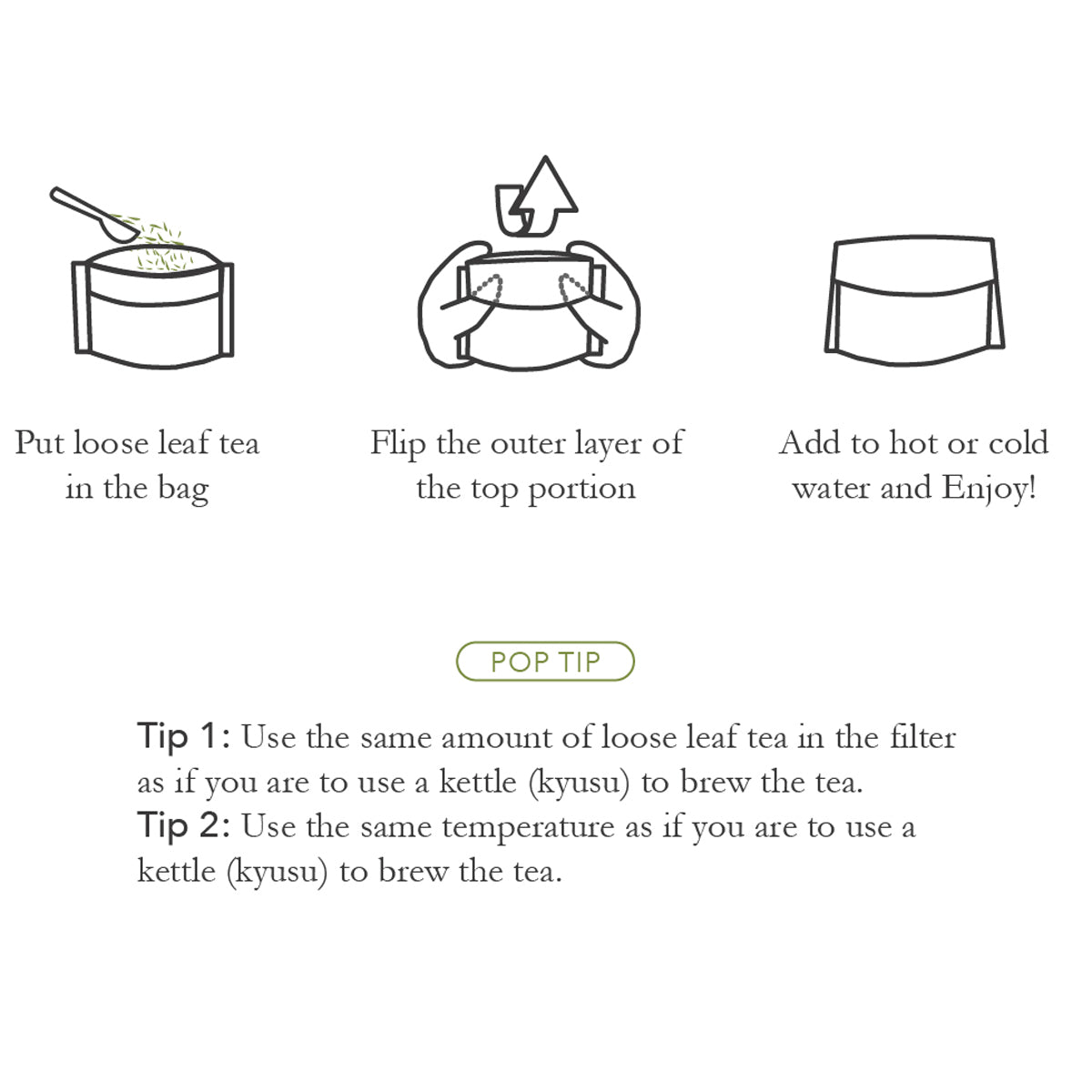 Put loose leaf tea in the bag

Flip the outer layer of the top portion

Add to hot or cold water and Enjoy!

POP TIP

Tip 1: Use the same amount of loose leaf tea in the filter as if you are to use a kettle (kyusu) to brew the tea.
Tip 2: Use the same temperature as if you are to use a kettle (kyusu) to brew the tea.