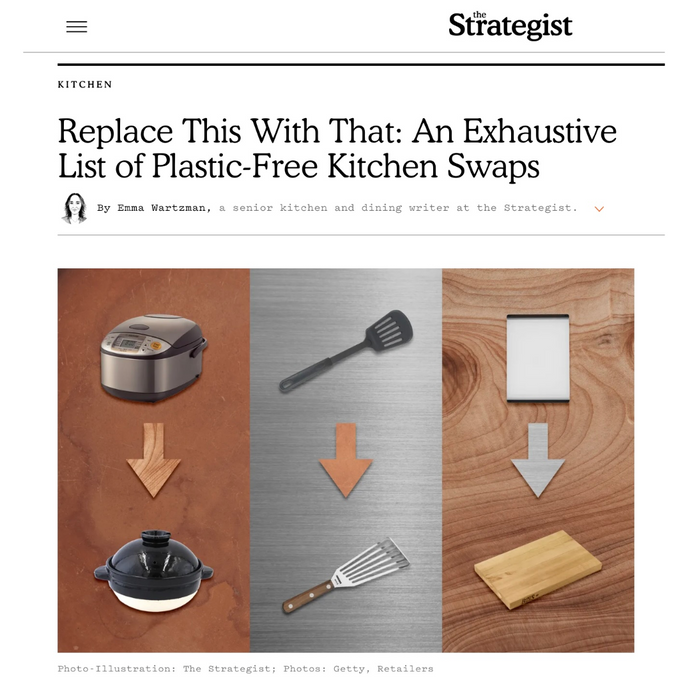 the Strategist

KITCHEN

Replace This With That: An Exhaustive List of Plastic-Free Kitchen Swaps

By Emma Wartzman, a senior kitchen and dining writer at the Strategist.

Photo-Illustration: The Strategist; Photos: Getty, Retailers